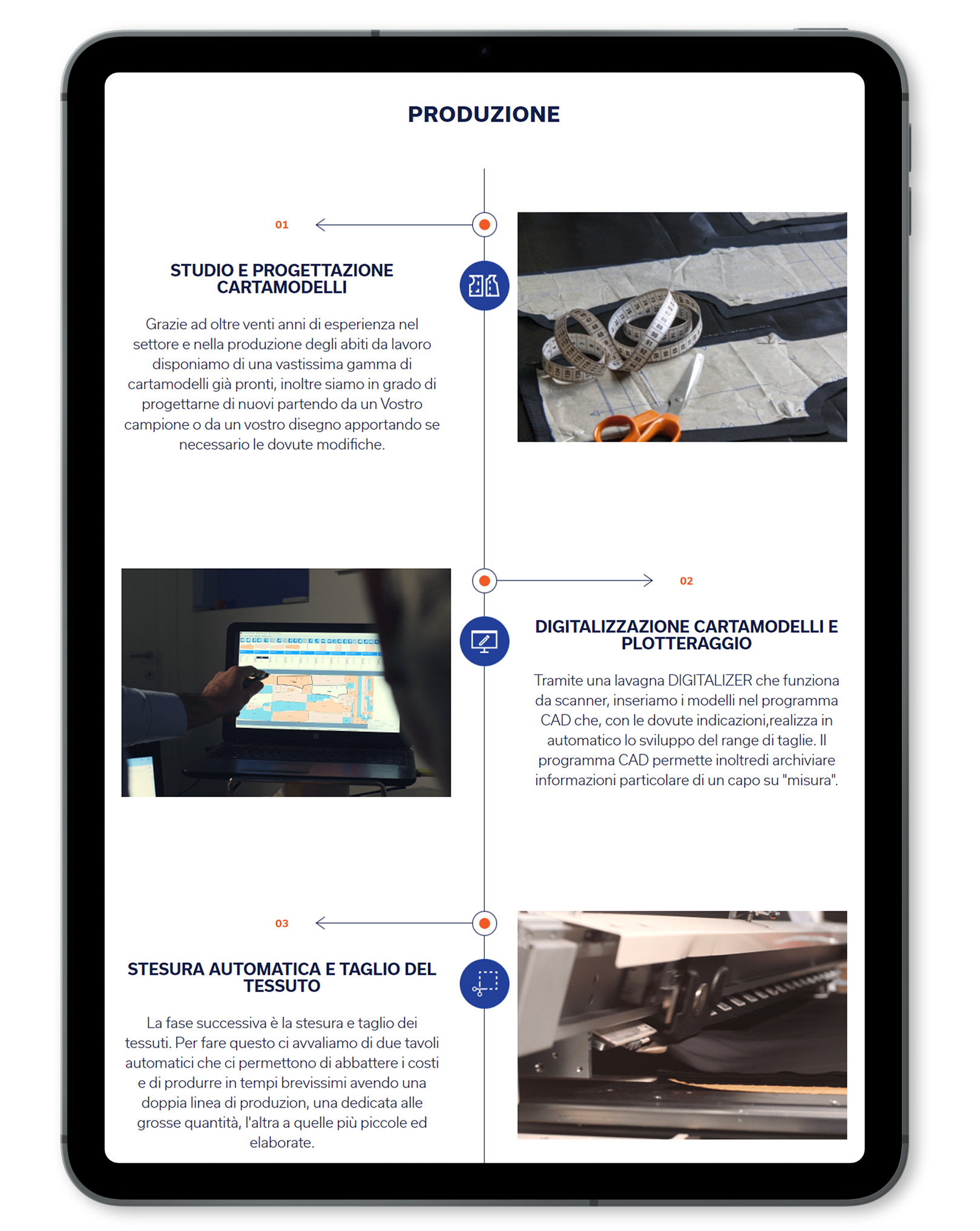 PRODUZIONE

01

STUDIO E PROGETTAZIONE CARTAMODELLI

Grazie ad oltre venti anni di esperienza nel settore e nella produzione degli abiti da lavoro disponiamo di una vastissima gamma di cartamodelli già pronti, inoltre siamo in grado di progettarne di nuovi partendo da un Vostro campione o da un vostro disegno apportando se necessario le dovute modifiche.

02

DIGITALIZZAZIONE CARTAMODELLI E PLOTTERAGGIO

Tramite una lavagna DIGITALIZER che funziona da scanner, inseriamo i modelli nel programma CAD che, con le dovute indicazioni,realizza in automatico lo sviluppo del range di taglie. Il programma CAD permette inoltredi archiviare informazioni particolare di un capo su "misura".

03

STESURA AUTOMATICA E TAGLIO DEL TESSUTO

La fase successiva è la stesura e taglio dei tessuti. Per fare questo ci avvaliamo di due tavoli automatici che ci permettono di abbattere i costi e di produrre in tempi brevissimi avendo una doppia linea di produzion, una dedicata alle grosse quantità, l'altra a quelle più piccole ed elaborate.